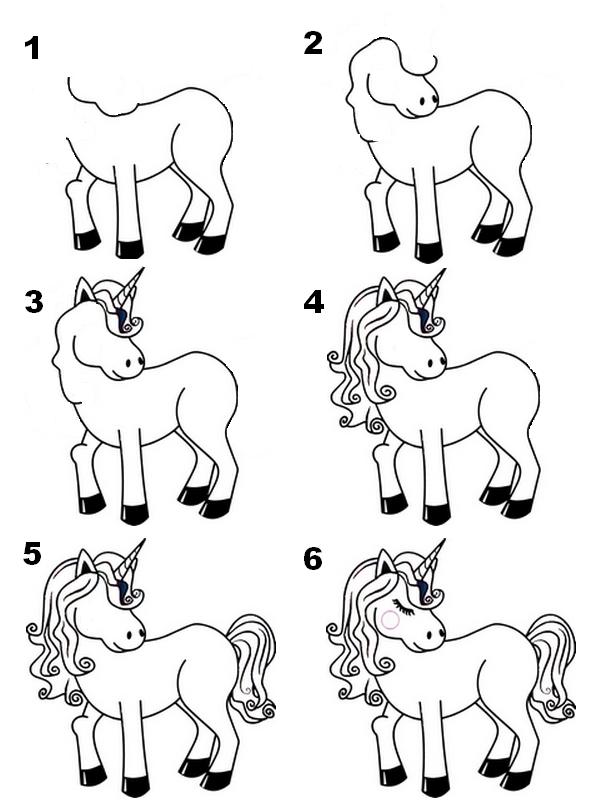 1

2

3

4

5

6